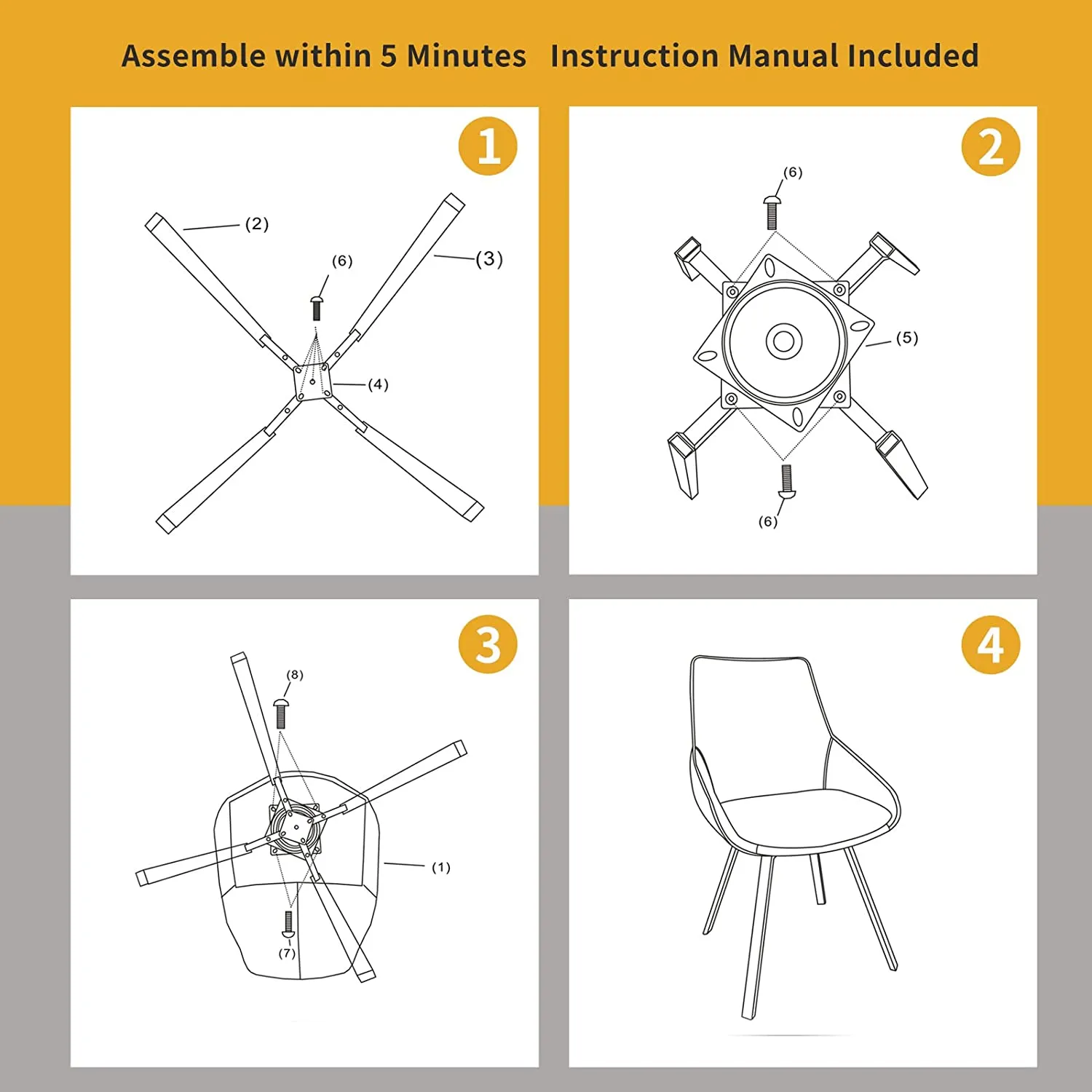 Assemble within 5 Minutes Instruction Manual Included

1

(2)

(6)

(3)

(4)

2

(6)

(5)

(6)

3

(8)

(1)

(7)

4